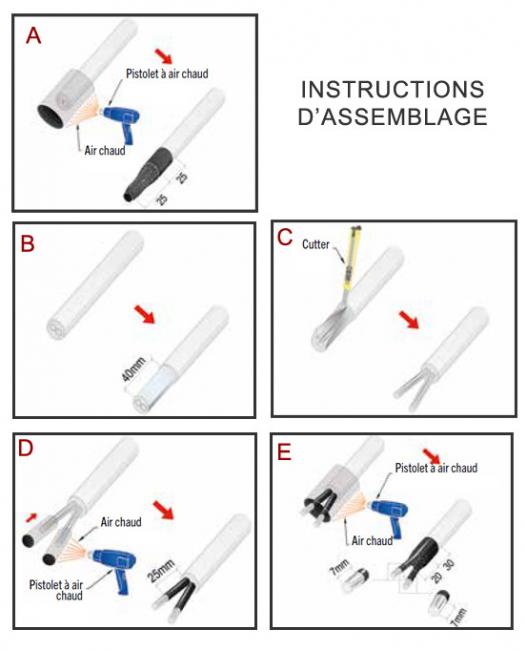 A

Pistolet à air chaud

Air chaud

25

25

INSTRUCTIONS D'ASSEMBLAGE

B

40mm

C

Cutter

D

Air chaud

Pistolet à air chaud

25mm

E

Pistolet à air chaud

Air chaud

7mm

20

30

7mm