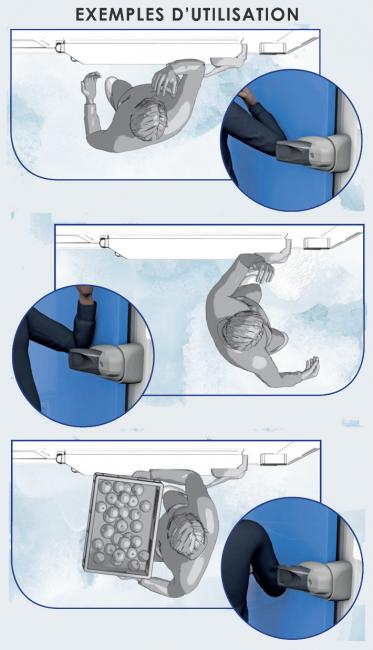 EXEMPLES D'UTILISATION