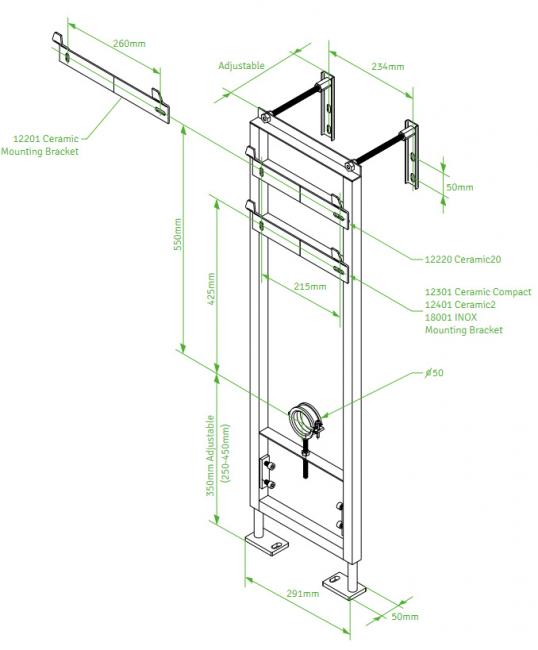 260mm

Adjustable

234mm

12201 Ceramic
Mounting Bracket

50mm

550mm

425mm

12220 Ceramic20

215mm

12301 Ceramic Compact
12401 Ceramic2
18001 INOX
Mounting Bracket

ø50

350mm Adjustable
(250-450mm)

291mm

50mm